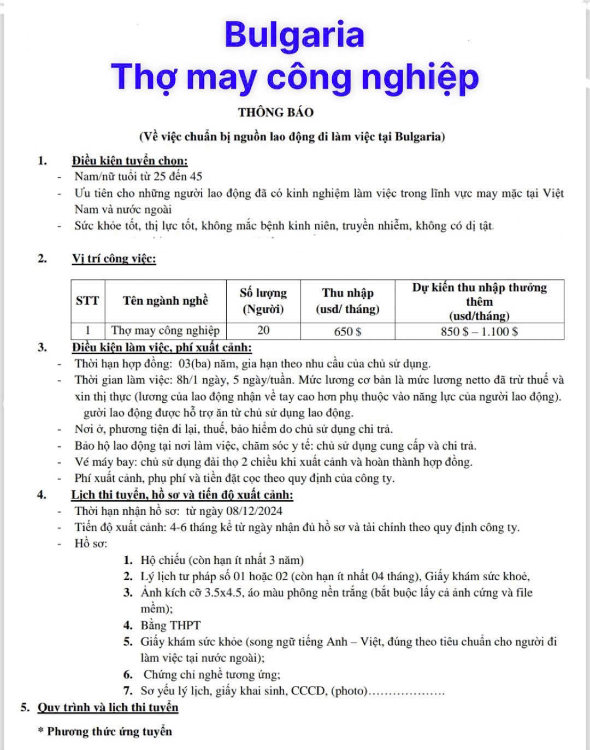 Bulgaria
Thợ may công nghiệp

THÔNG BÁO

(Về việc chuẩn bị nguồn lao động đi làm việc tại Bulgaria)

1. Điều kiện tuyển chọn:
- Nam/nữ tuổi từ 25 đến 45
- Ưu tiên cho những người lao động đã có kinh nghiệm làm việc trong lĩnh vực may mặc tại Việt Nam và nước ngoài
- Sức khỏe tốt, thị lực tốt, không mắc bệnh kinh niên, truyền nhiễm, không có dị tật.

2. Vị trí công việc:

| STT | Tên ngành nghề | Số lượng (Người) | Thu nhập (usd/ tháng) | Dự kiến thu nhập thưởng thêm (usd/tháng) |
|---|---|---|---|---|
| 1 | Thợ may công nghiệp | 20 | 650 $ | 850 $ – 1.100 $ |

3. Điều kiện làm việc, phí xuất cảnh:
- Thời hạn hợp đồng: 03(ba) năm, gia hạn theo nhu cầu của chủ sử dụng.
- Thời gian làm việc: 8h/1 ngày, 5 ngày/tuần. Mức lương cơ bản là mức lương netto đã trừ thuế và xin thị thực (lương của lao động nhận về tay cao hơn phụ thuộc vào năng lực của người lao động). gười lao động được hỗ trợ ăn từ chủ sử dụng lao động.
- Nơi ở, phương tiện đi lại, thuế, bảo hiểm do chủ sử dụng chi trả.
- Bảo hộ lao động tại nơi làm việc, chăm sóc y tế: chủ sử dụng cung cấp và chi trả.
- Vé máy bay: chủ sử dụng đài thọ 2 chiều khi xuất cảnh và hoàn thành hợp đồng.
- Phí xuất cảnh, phụ phí và tiền đặt cọc theo quy định của công ty.

4. Lịch thi tuyển, hồ sơ và tiến độ xuất cảnh:
- Thời hạn nhận hồ sơ: từ ngày 08/12/2024
- Tiến độ xuất cảnh: 4-6 tháng kể từ ngày nhận đủ hồ sơ và tài chính theo quy định công ty.
- Hồ sơ:
1. Hộ chiếu (còn hạn ít nhất 3 năm)
2. Lý lịch tư pháp số 01 hoặc 02 (còn hạn ít nhất 04 tháng), Giấy khám sức khoẻ,
3. Ảnh kích cỡ 3.5x4.5, áo màu phông nền trắng (bắt buộc lấy cả ảnh cứng và file mềm);
4. Bằng THPT
5. Giấy khám sức khỏe (song ngữ tiếng Anh – Việt, đúng theo tiêu chuẩn cho người đi làm việc tại nước ngoài);
6. Chứng chỉ nghề tương ứng;
7. Sơ yếu lý lịch, giấy khai sinh, CCCD, (photo)……………….

5. Quy trình và lịch thi tuyển

* Phương thức ứng tuyển